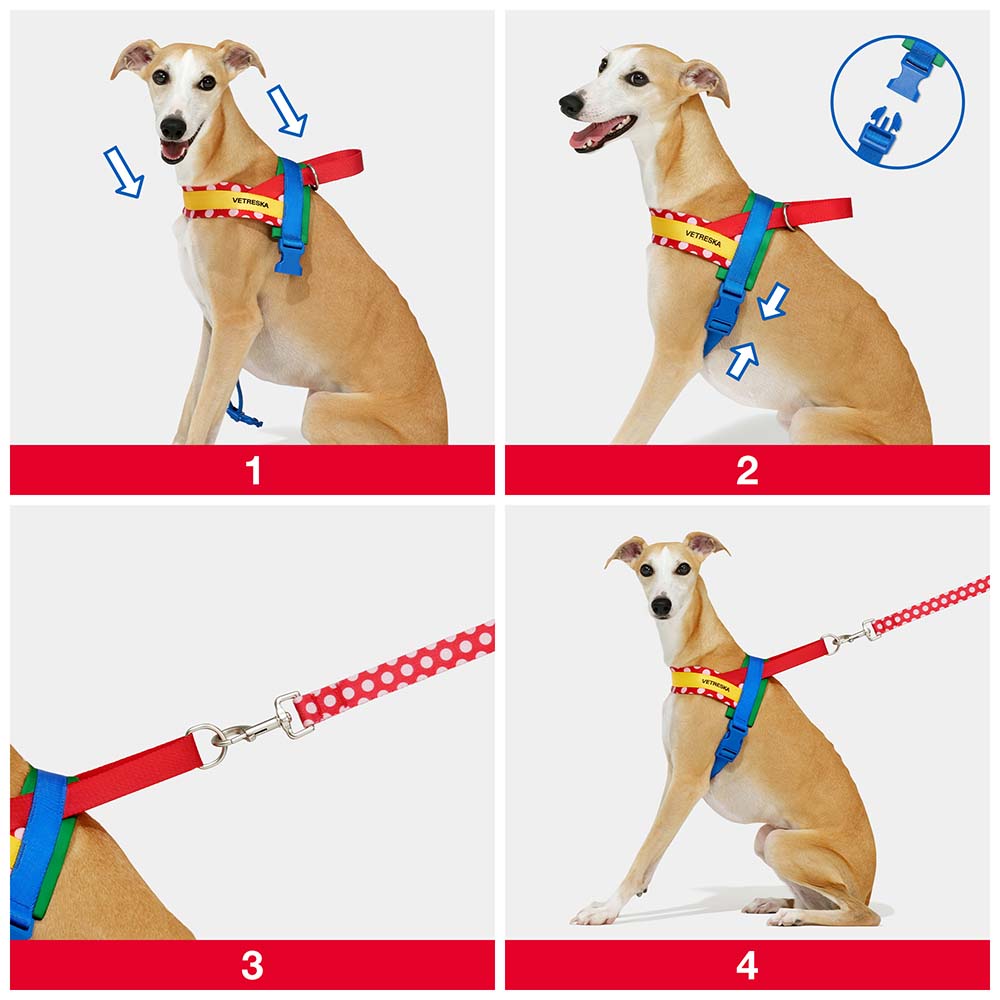 VETRESKA

1

VETRESKA

2

3

VETRESKA

4